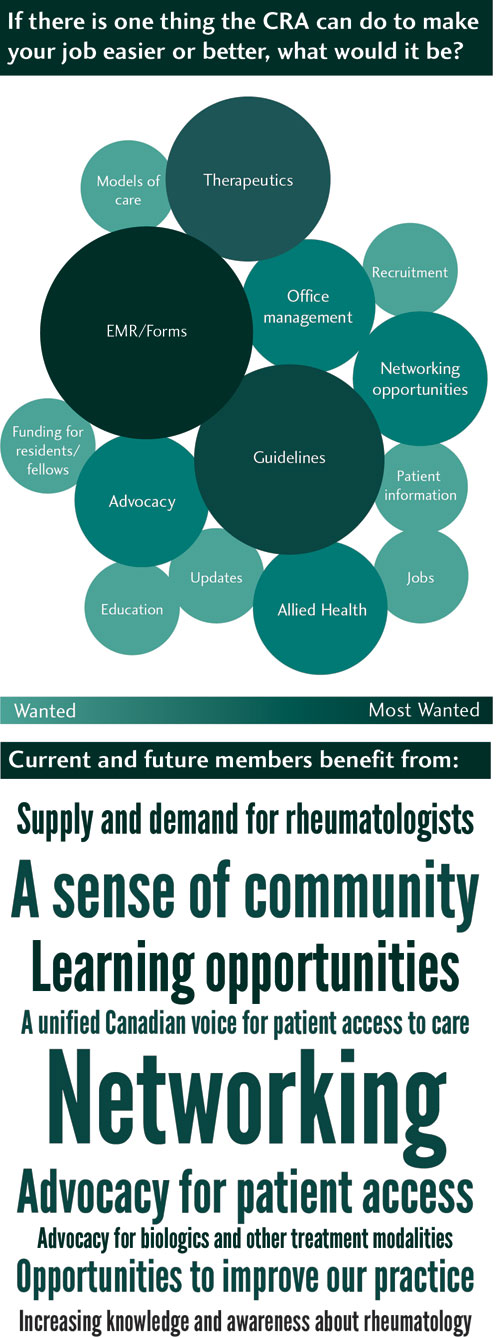 If there is one thing the CRA can do to make your job easier or better, what would it be?

Models of care

Therapeutics

Recruitment

Office management

EMR/Forms

Networking opportunities

Funding for residents/ fellows

Guidelines

Patient information

Advocacy

Updates

Jobs

Education

Allied Health

Wanted

Most Wanted

Current and future members benefit from:

Supply and demand for rheumatologists

A sense of community

Learning opportunities

A unified Canadian voice for patient access to care

Networking

Advocacy for patient access

Advocacy for biologics and other treatment modalities

Opportunities to improve our practice

Increasing knowledge and awareness about rheumatology